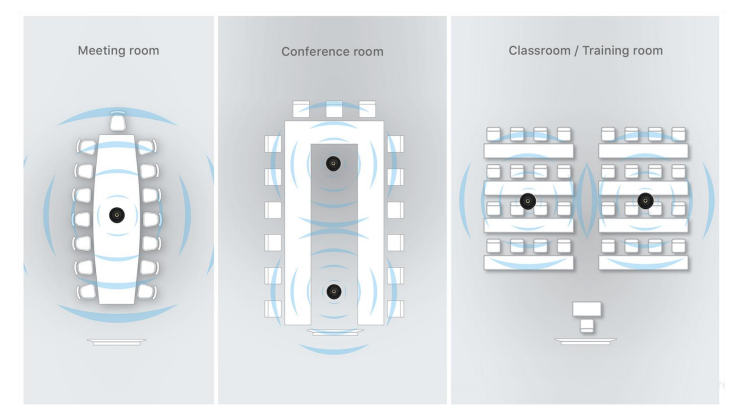 Meeting room

Conference room

Classroom / Training room